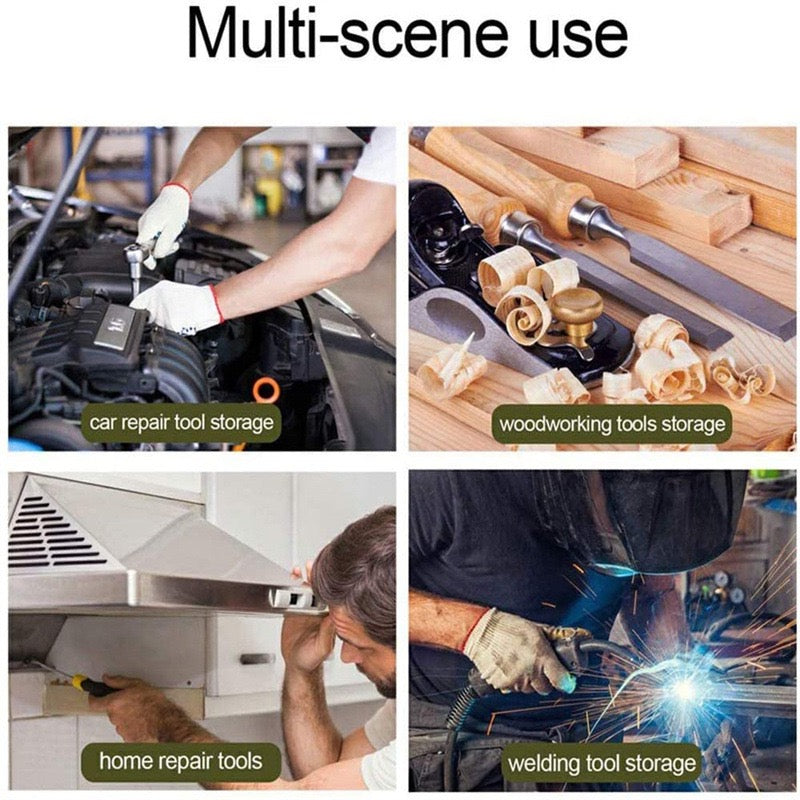 Multi-scene use

car repair tool storage

woodworking tools storage

home repair tools

welding tool storage