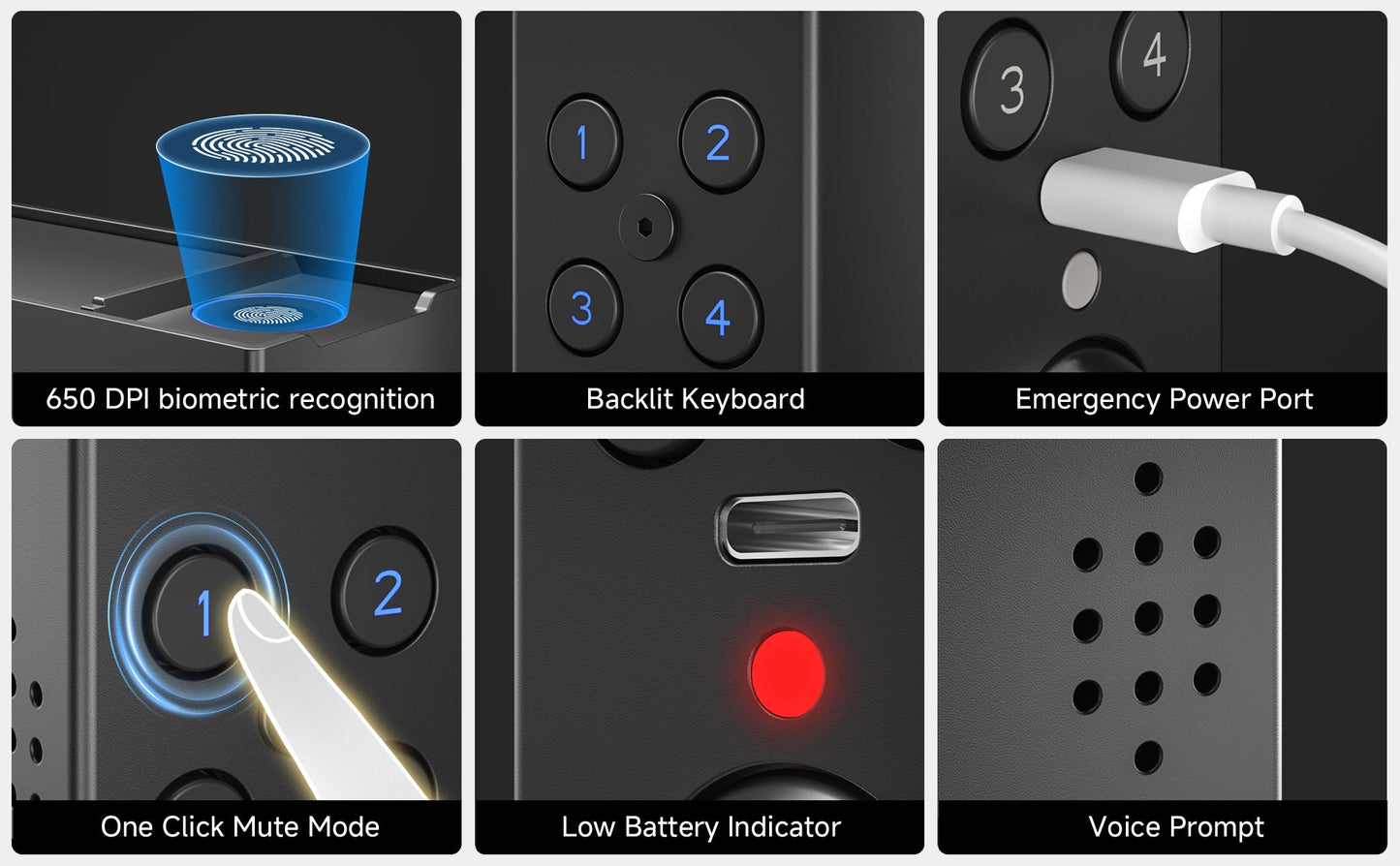 650 DPI biometric recognition

1 2 3 4

Backlit Keyboard

3 4

Emergency Power Port

1 2

One Click Mute Mode

Low Battery Indicator

Voice Prompt